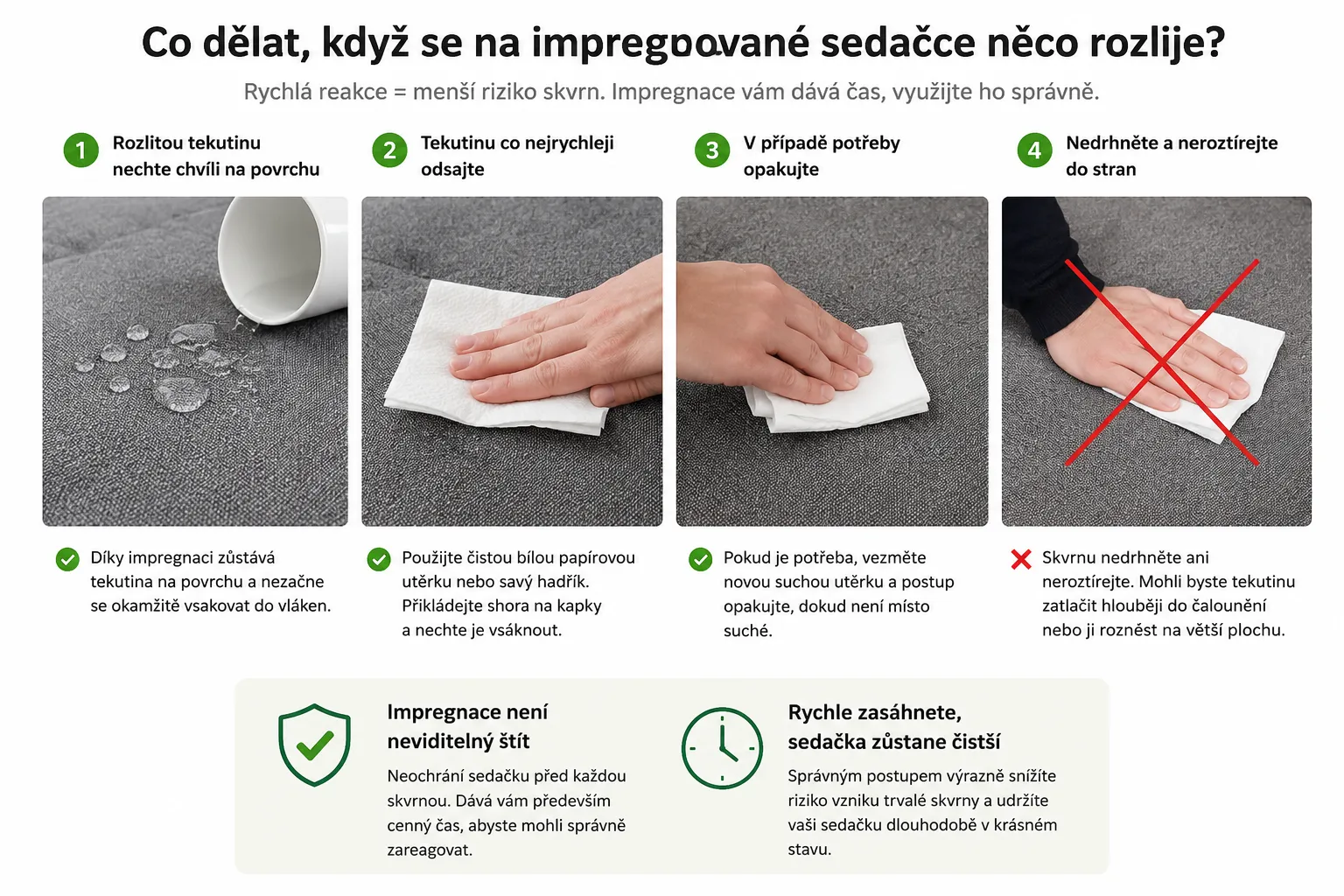 Co dělat, když se na impregnované sedačce něco rozlije?

Rychlá reakce = menší riziko skvrn. Impregnace vám dává čas, využijte ho správně.

1 Rozlitou tekutinu nechte chvíli na povrchu

2 Tekutinu co nejrychleji odsajte

3 V případě potřeby opakujte

4 Nedrhněte a neroztírejte do stran

Díky impregnaci zůstává tekutina na povrchu a nezačne se okamžitě vsakovat do vláken.

Použijte čistou bílou papírovou utěrku nebo savý hadřík. Přikládejte shora na kapky a nechte je vsáknout.

Pokud je potřeba, vezměte novou suchou utěrku a postup opakujte, dokud není místo suché.

Skvrnu nedrhněte ani neroztírejte. Mohli byste tekutinu zatlačit hlouběji do čalounění nebo ji roznést na větší plochu.

Impregnace není neviditelný štít

Neochrání sedačku před každou skvrnou. Dává vám především cenný čas, abyste mohli správně zareagovat.

Rychle zasáhnete, sedačka zůstane čistší

Správným postupem výrazně snížíte riziko vzniku trvalé skvrny a udržíte vaši sedačku dlouhodobě v krásném stavu.